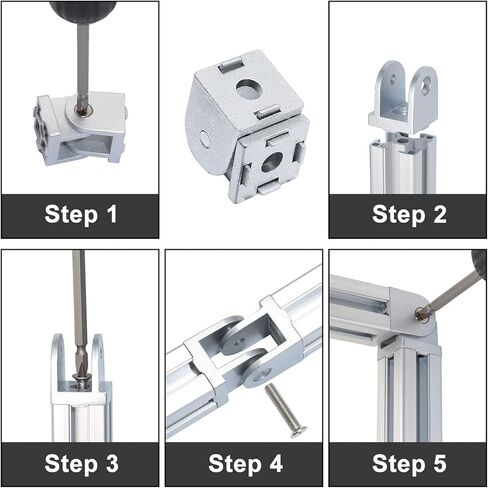 Step 1

Step 2

Step 3

Step 4

Step 5