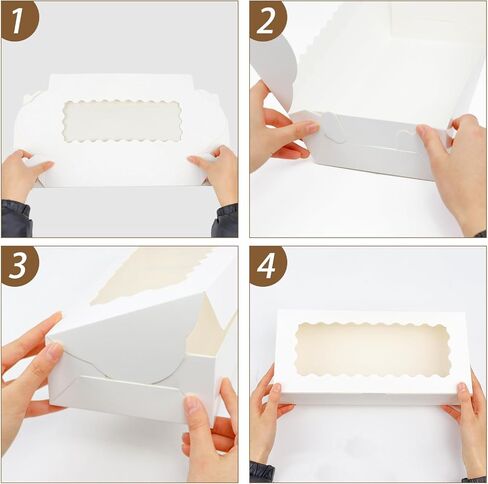 1

2

3

4