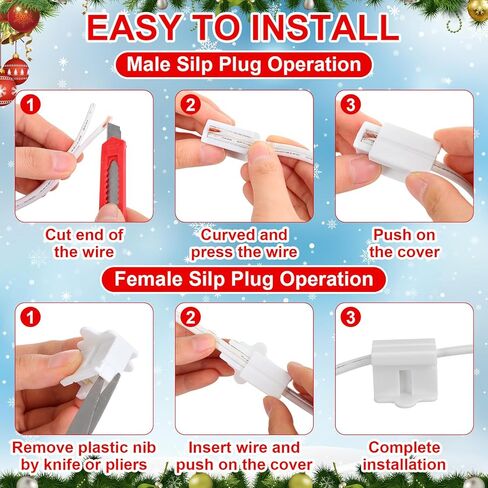 EASY TO INSTALL

Male Silp Plug Operation

1
Cut end of the wire

2
Curved and press the wire

3
Push on the cover

Female Silp Plug Operation

1
Remove plastic nib by knife or pliers

2
Insert wire and push on the cover

3
Complete installation