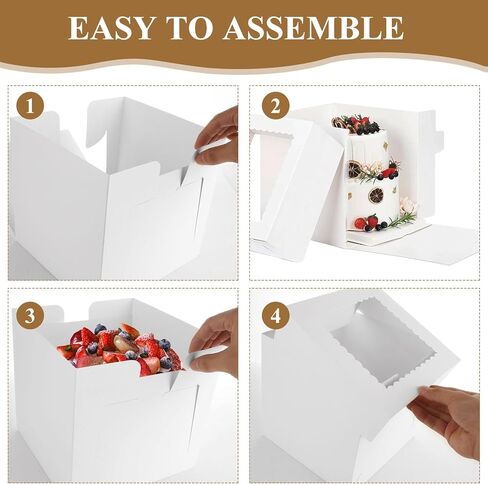 EASY TO ASSEMBLE

1

2

3

4