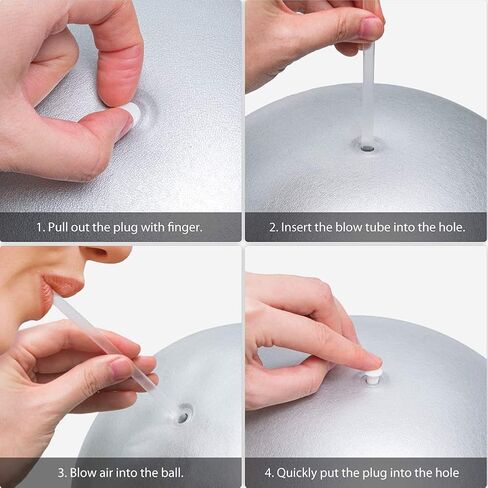 1. Pull out the plug with finger.

2. Insert the blow tube into the hole.

3. Blow air into the ball.

4. Quickly put the plug into the hole