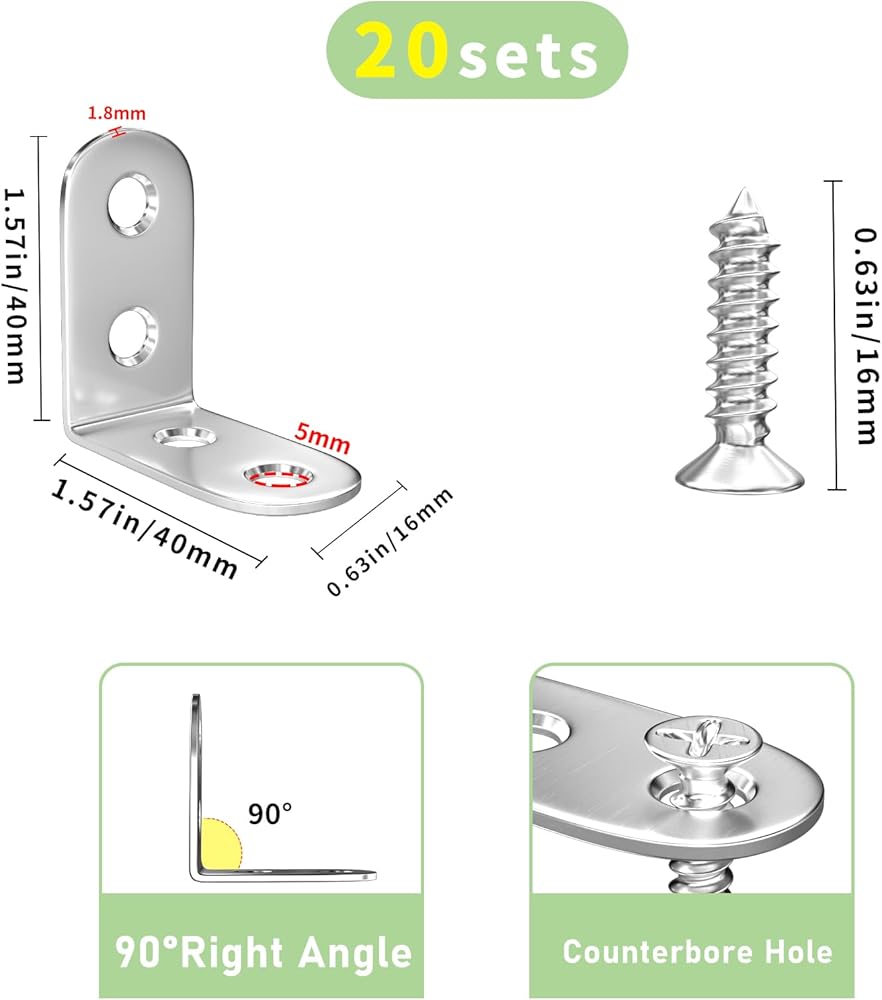 20sets

1.8mm

1.57in/40mm

5mm

1.57in/40mm

0.63in/16mm

0.63in/16mm

90°

90°Right Angle

Counterbore Hole