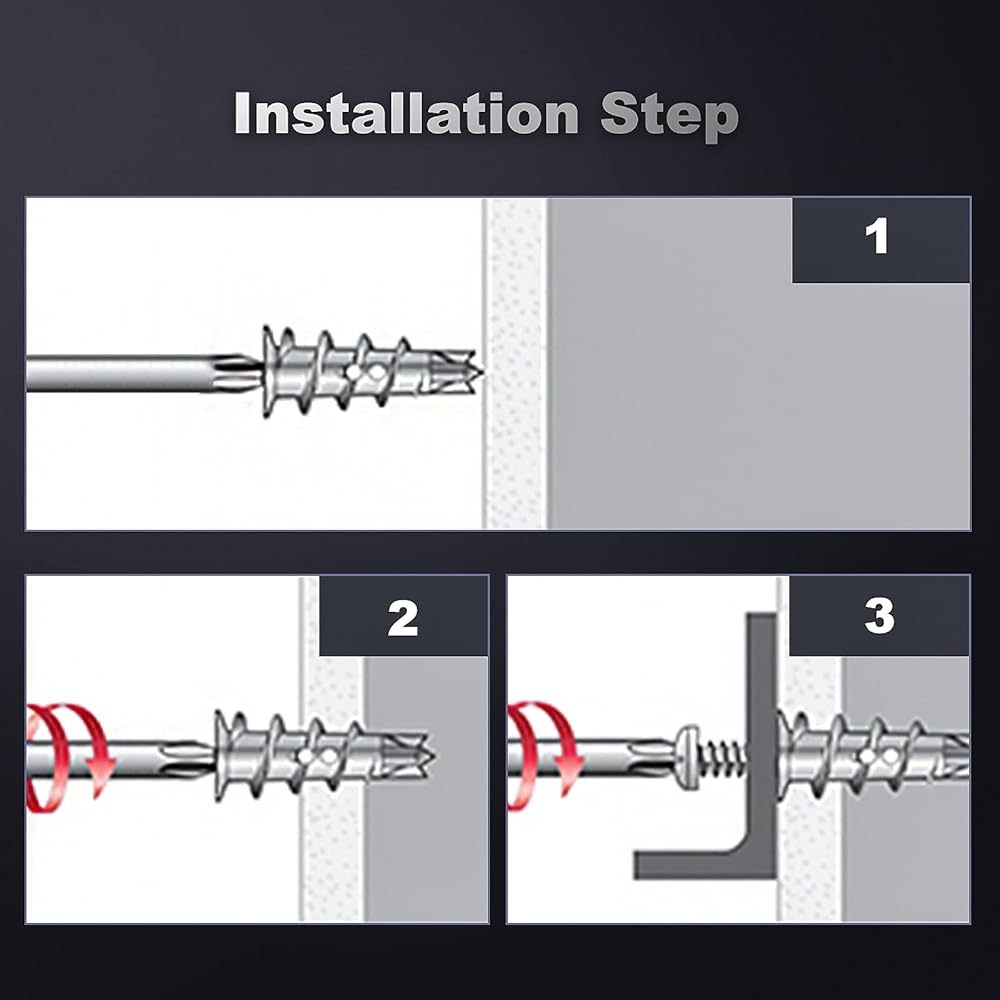 Installation Step

1

2

3