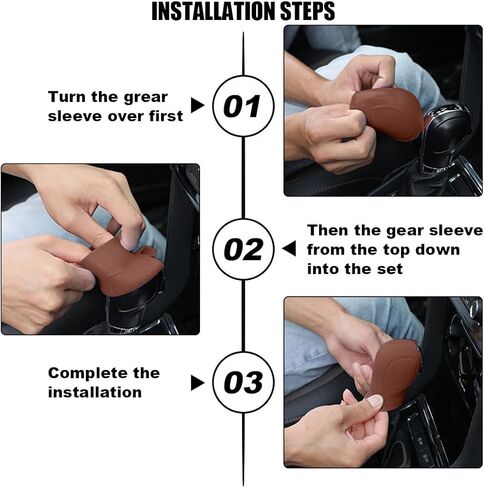 INSTALLATION STEPS

Turn the grear sleeve over first

01

02

Then the gear sleeve from the top down into the set

Complete the installation

03