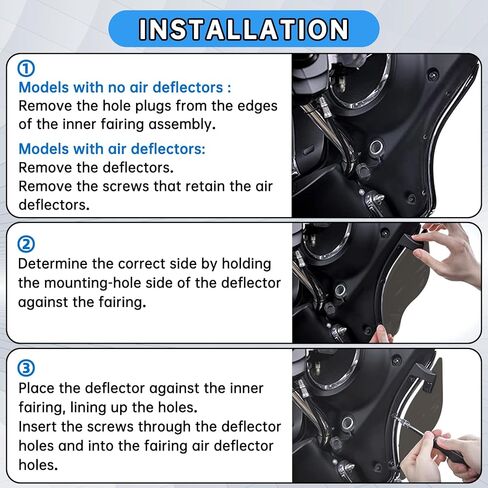 INSTALLATION

①
Models with no air deflectors :
Remove the hole plugs from the edges of the inner fairing assembly.

Models with air deflectors:
Remove the deflectors.
Remove the screws that retain the air deflectors.

②
Determine the correct side by holding the mounting-hole side of the deflector against the fairing.

③
Place the deflector against the inner fairing, lining up the holes.
Insert the screws through the deflector holes and into the fairing air deflector holes.