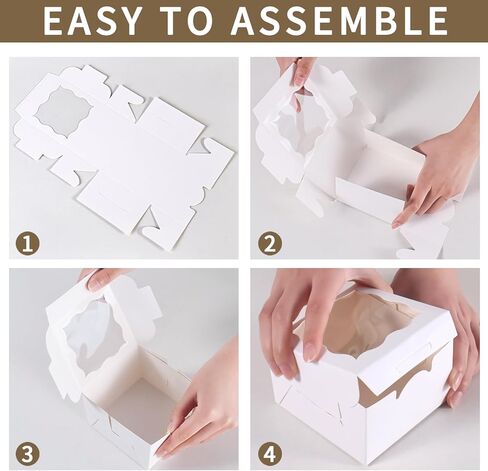 EASY TO ASSEMBLE

1

2

3

4