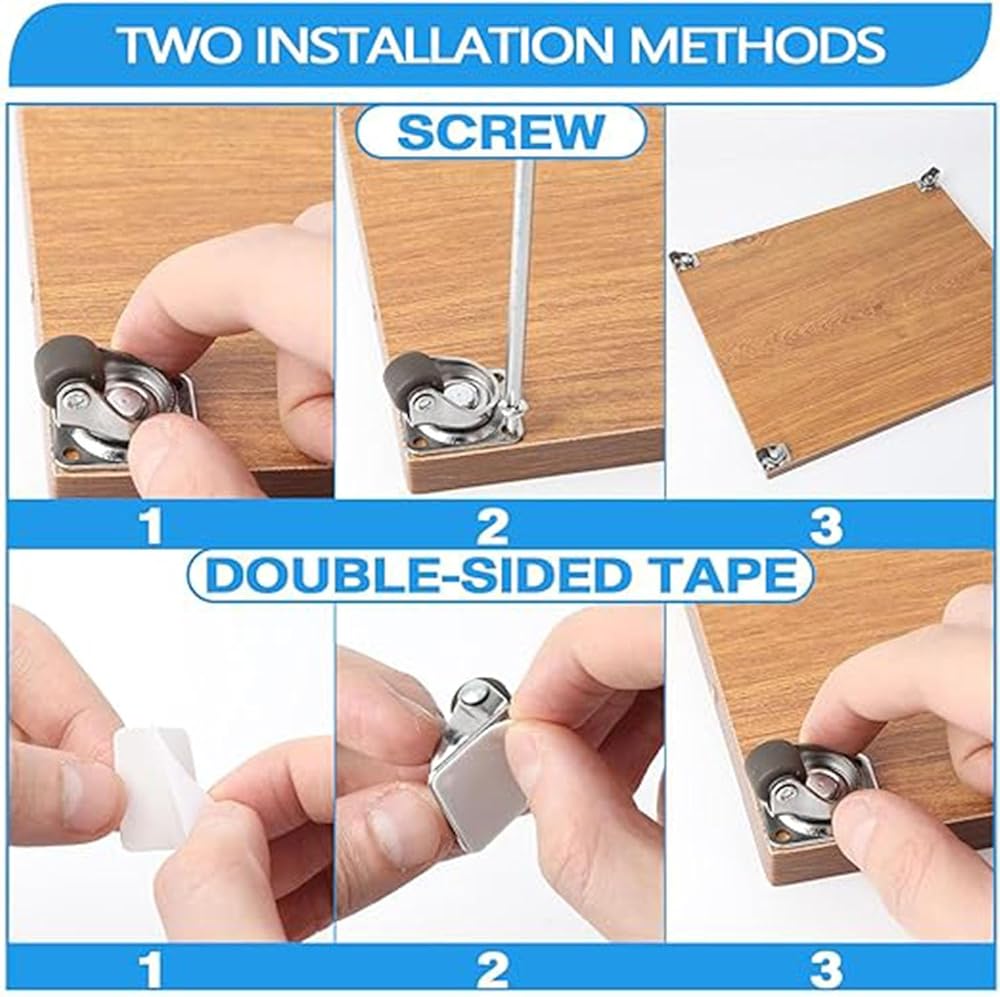 TWO INSTALLATION METHODS

SCREW

1

2

3

DOUBLE-SIDED TAPE

1

2

3