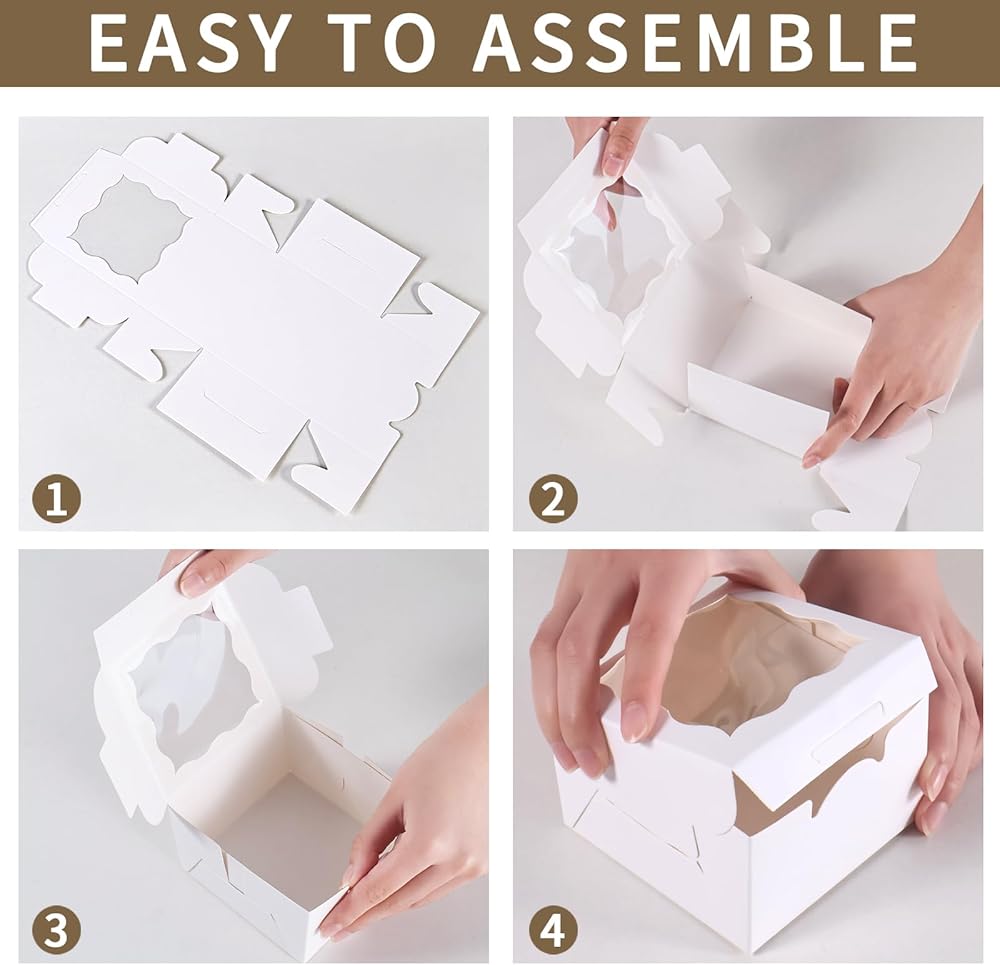 EASY TO ASSEMBLE

1

2

3

4