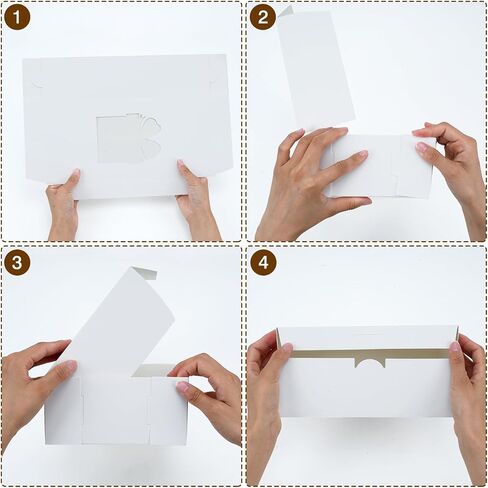 1

2

3

4