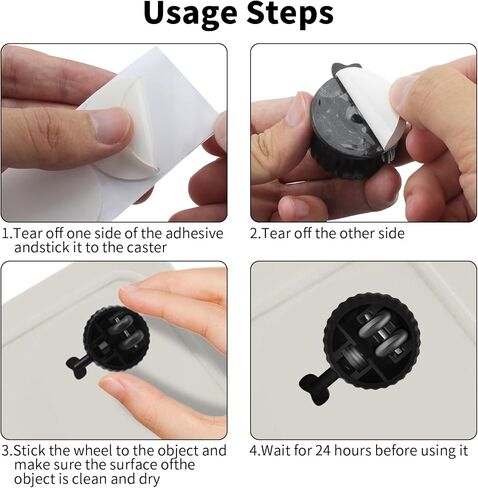 Usage Steps

1.Tear off one side of the adhesive andstick it to the caster

2.Tear off the other side

3.Stick the wheel to the object and make sure the surface ofthe object is clean and dry

4.Wait for 24 hours before using it