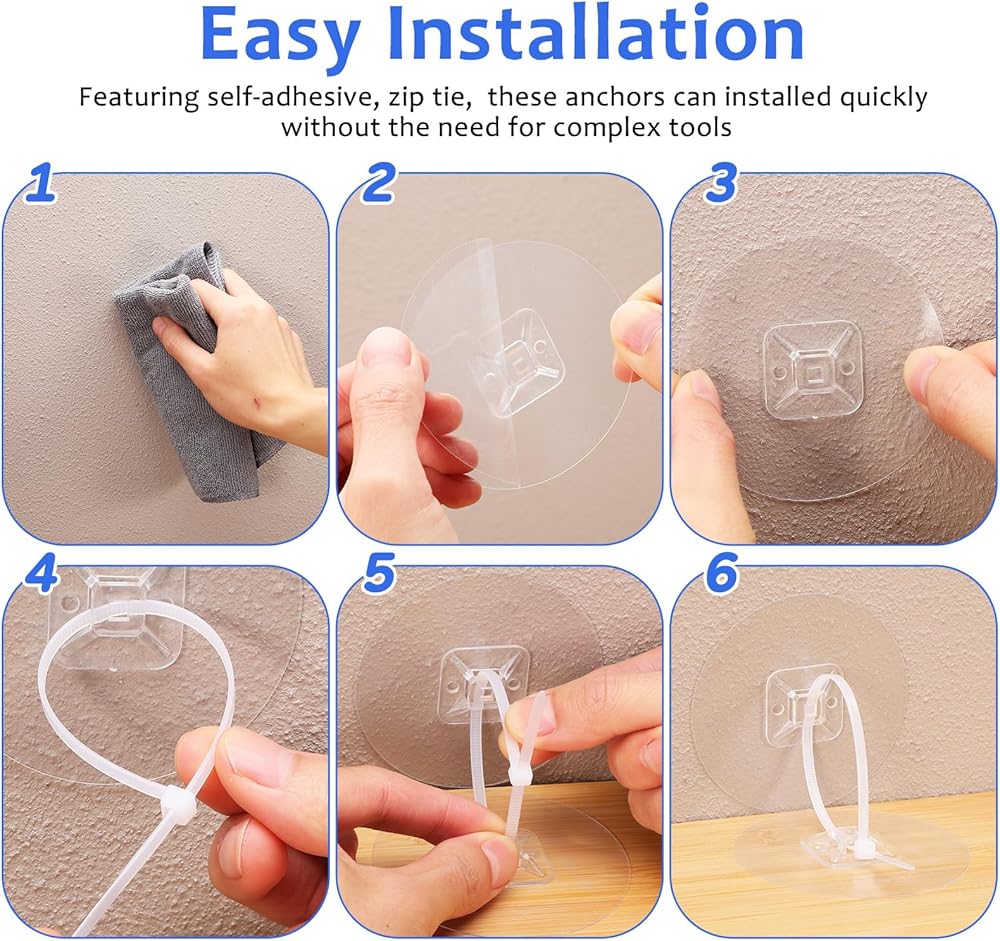 Easy Installation

Featuring self-adhesive, zip tie, these anchors can installed quickly without the need for complex tools

1

2

3

4

5

6