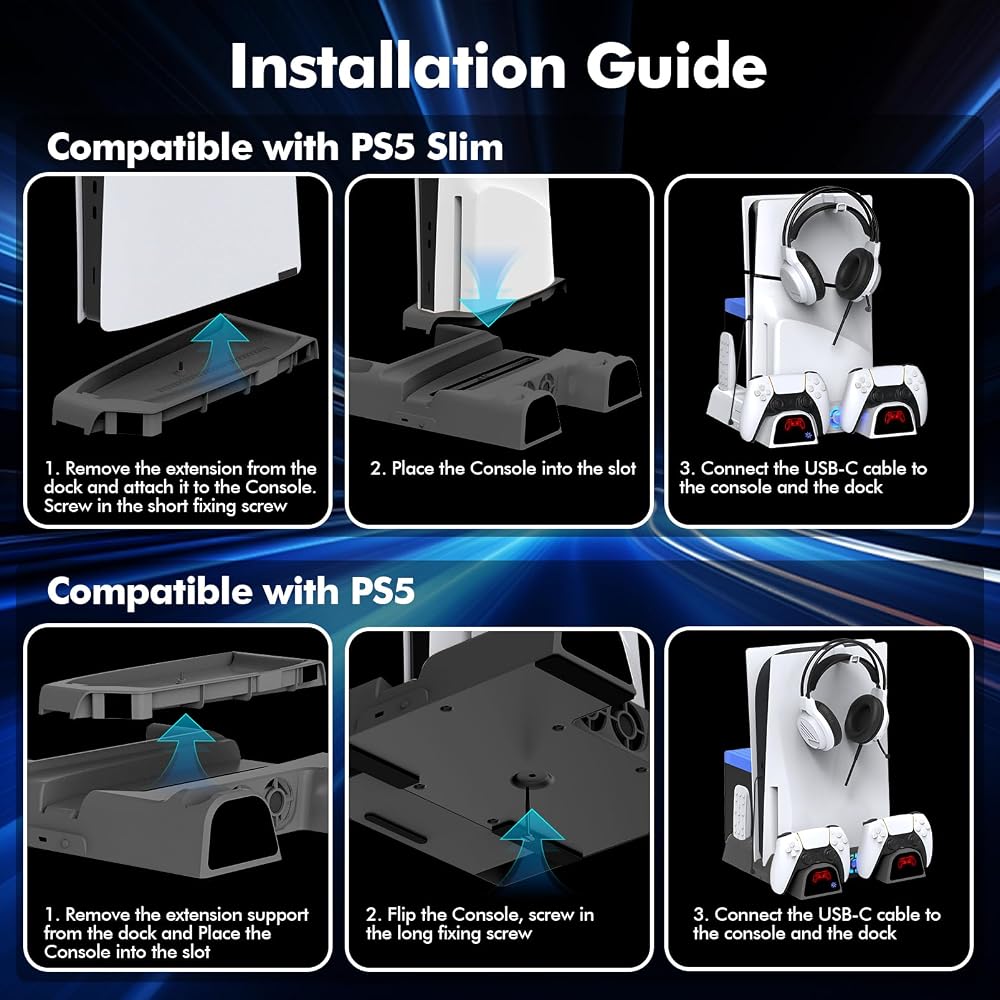 Installation Guide

Compatible with PS5 Slim

1. Remove the extension from the dock and attach it to the Console. Screw in the short fixing screw

2. Place the Console into the slot

3. Connect the USB-C cable to the console and the dock

Compatible with PS5

1. Remove the extension support from the dock and Place the Console into the slot

2. Flip the Console, screw in the long fixing screw

3. Connect the USB-C cable to the console and the dock