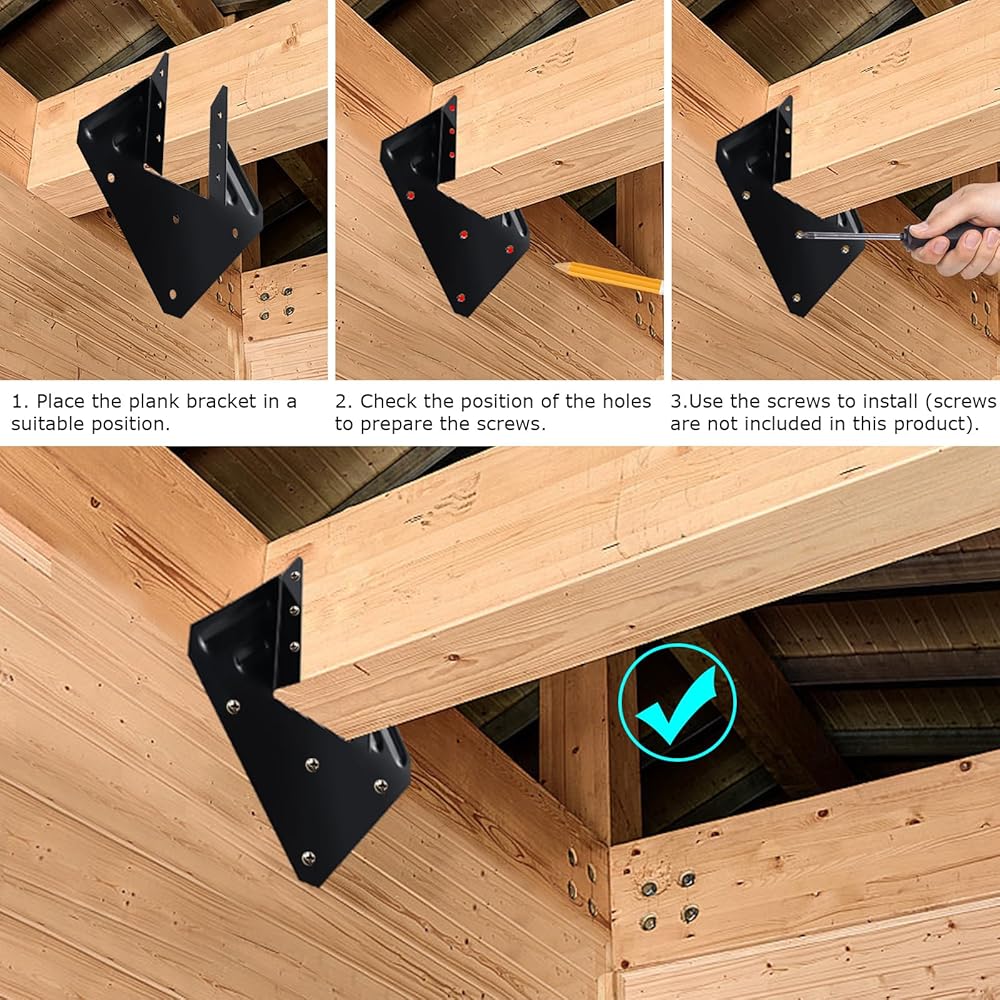 1. Place the plank bracket in a suitable position.

2. Check the position of the holes to prepare the screws.

3.Use the screws to install (screws are not included in this product).