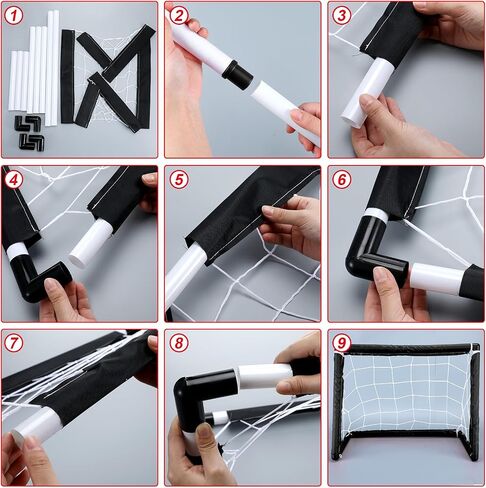 1

2

3

4

5

6

7

8

9