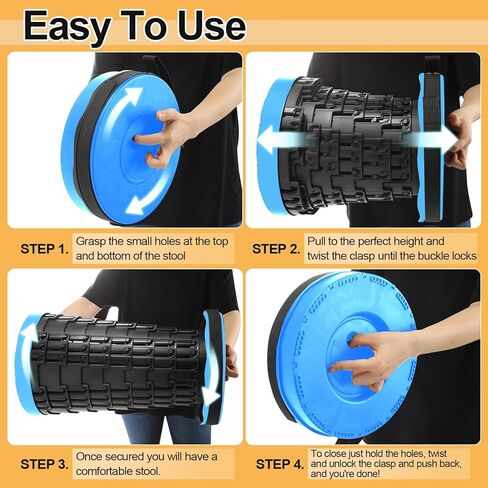 Easy To Use

STEP 1. Grasp the small holes at the top and bottom of the stool

STEP 2. Pull to the perfect height and twist the clasp until the buckle locks

STEP 3. Once secured you will have a comfortable stool.

STEP 4. To close just hold the holes, twist and unlock the clasp and push back, and you're done!