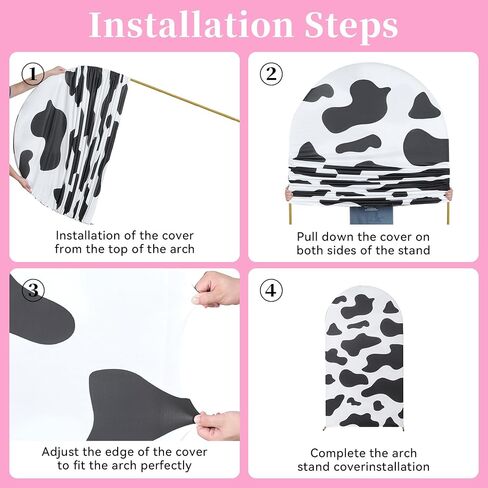 Installation Steps

①
Installation of the cover from the top of the arch

②
Pull down the cover on both sides of the stand

③
Adjust the edge of the cover to fit the arch perfectly

④
Complete the arch stand coverinstallation