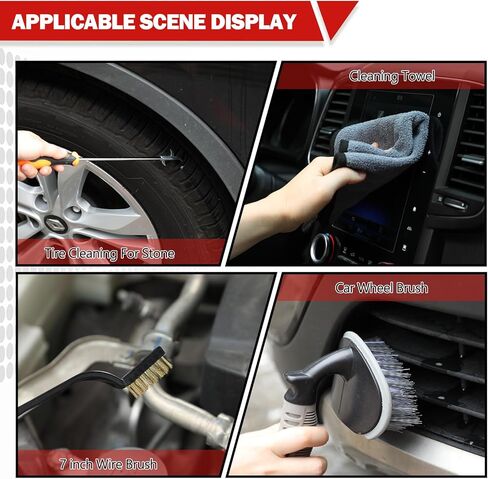 APPLICABLE SCENE DISPLAY

Tire Cleaning For Stone

Cleaning Towel

7 inch Wire Brush

Car Wheel Brush