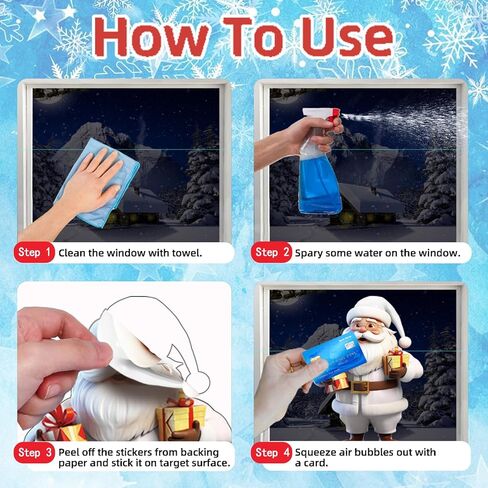 How To Use

Step 1 Clean the window with towel.

Step 2 Spary some water on the window.

Step 3 Peel off the stickers from backing paper and stick it on target surface.

Step 4 Squeeze air bubbles out with a card.