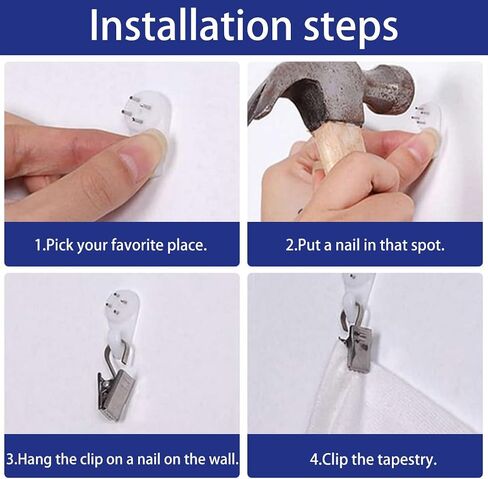 Installation steps

1.Pick your favorite place.

2.Put a nail in that spot.

3.Hang the clip on a nail on the wall.

4.Clip the tapestry.