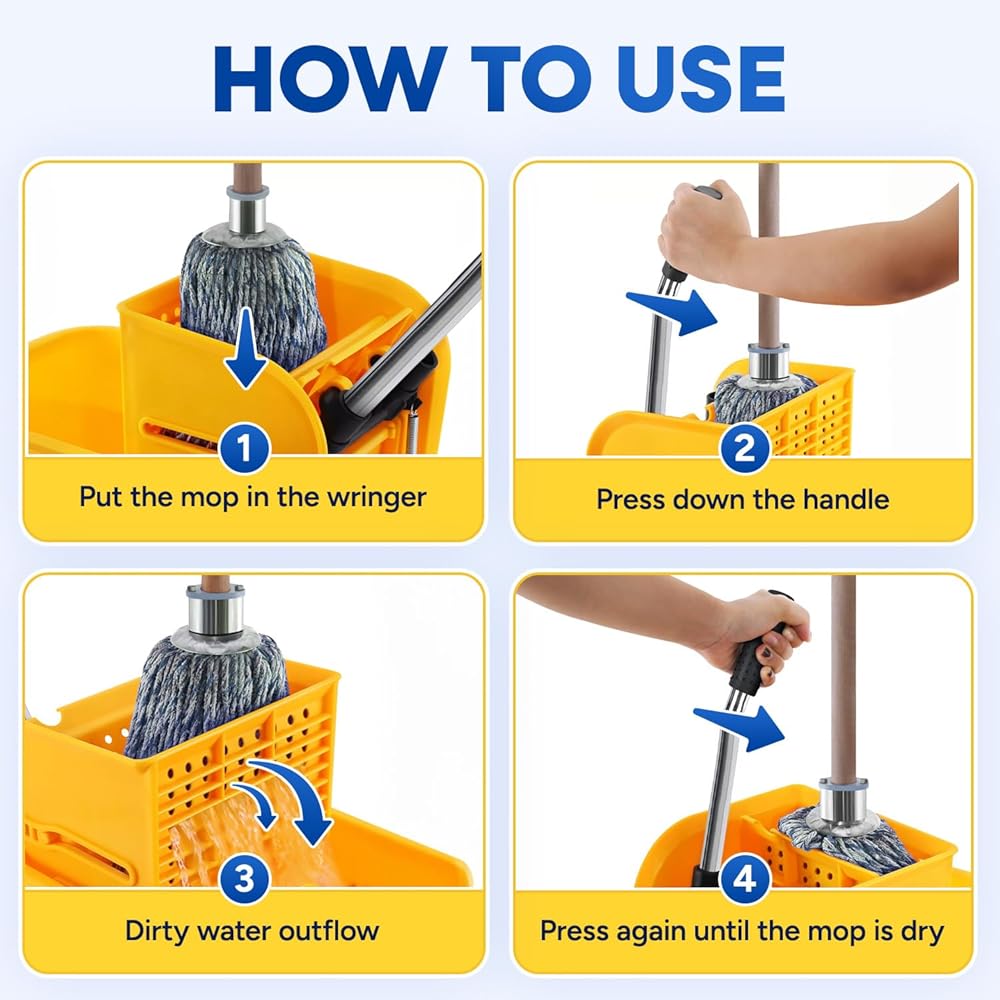 HOW TO USE

1
Put the mop in the wringer

2
Press down the handle

3
Dirty water outflow

4
Press again until the mop is dry