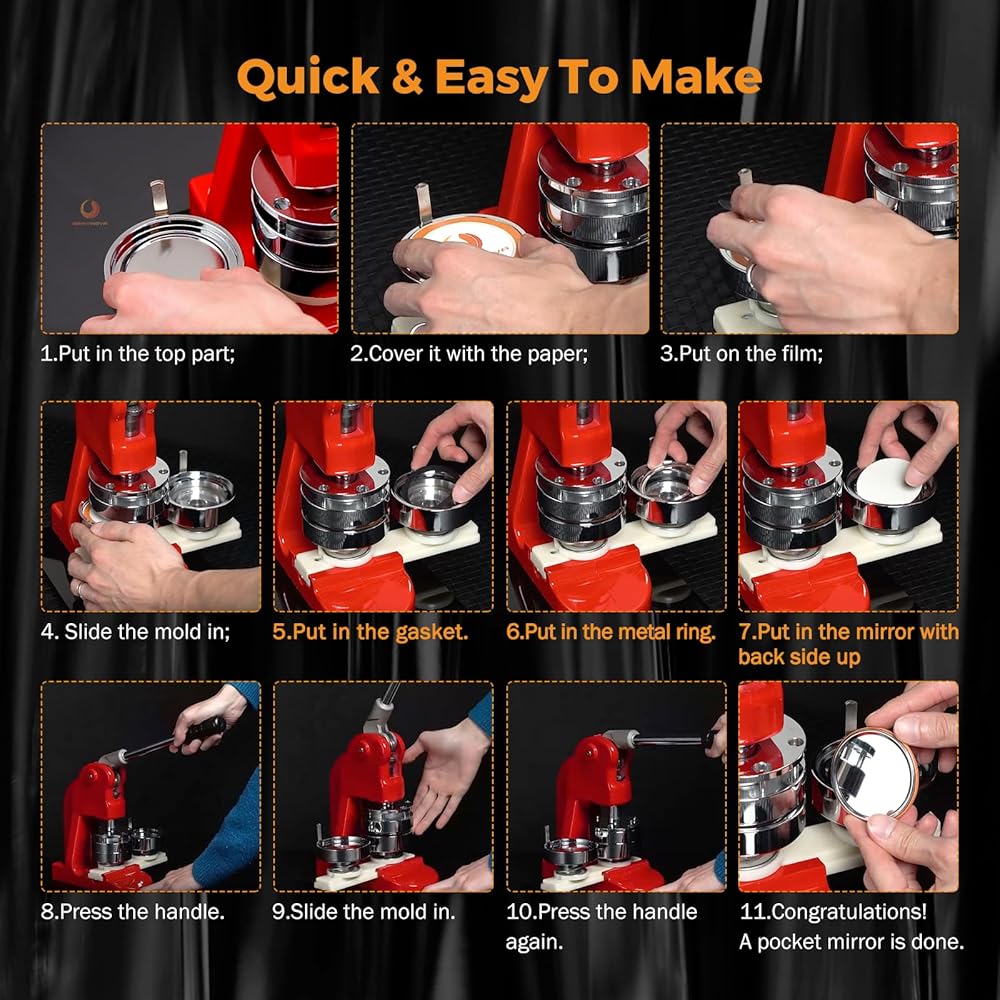 Quick & Easy To Make

1.Put in the top part;

2.Cover it with the paper;

3.Put on the film;

4. Slide the mold in;

5.Put in the gasket.

6.Put in the metal ring.

7.Put in the mirror with back side up

8.Press the handle.

9.Slide the mold in.

10.Press the handle again.

11.Congratulations! A pocket mirror is done.