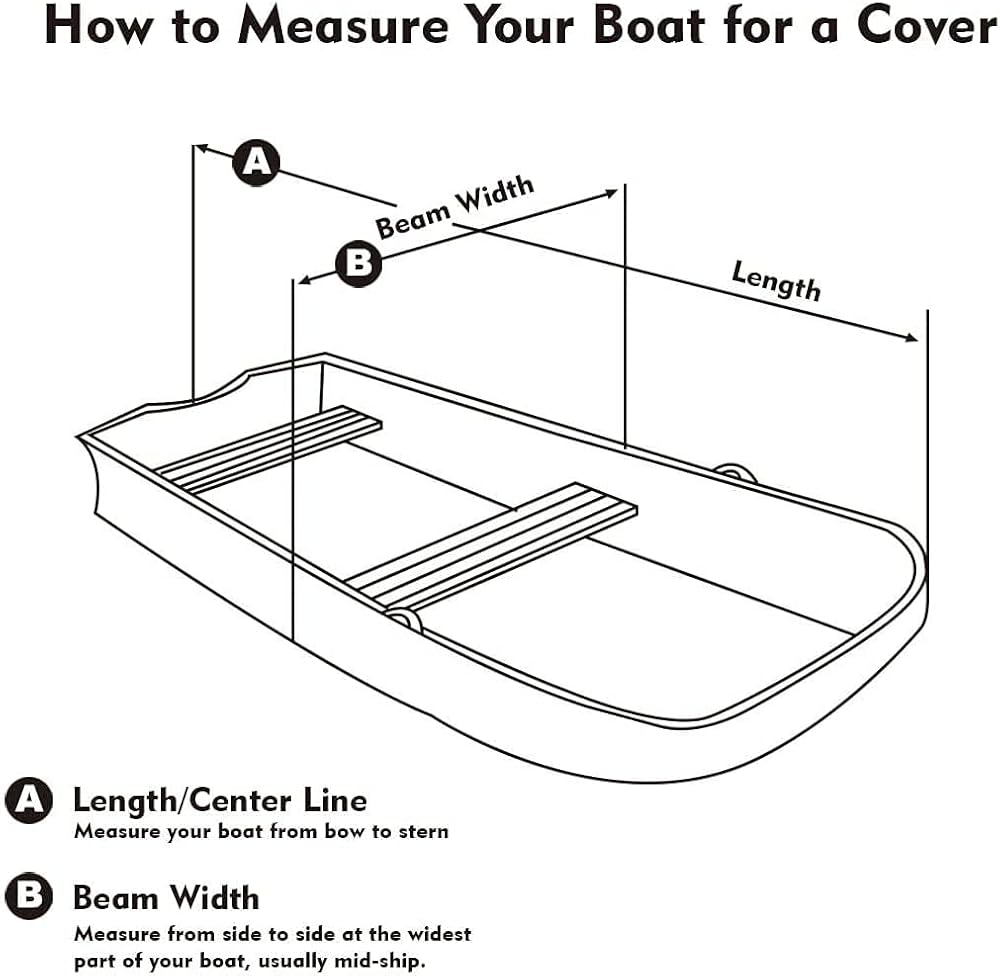 How to Measure Your Boat for a Cover

A

Beam Width

B

Length

A Length/Center Line
Measure your boat from bow to stern

B Beam Width
Measure from side to side at the widest part of your boat, usually mid-ship.