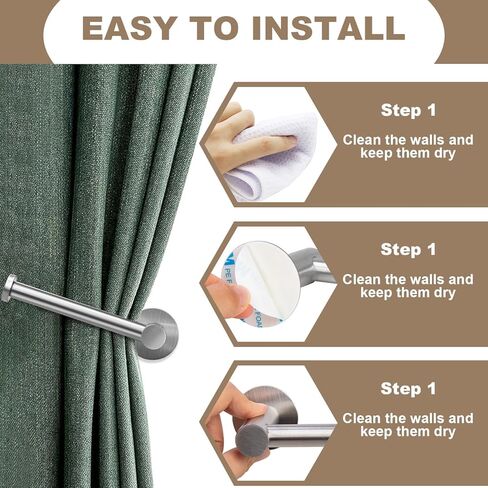 EASY TO INSTALL

Step 1

Clean the walls and keep them dry

Step 1

Clean the walls and keep them dry

Step 1

Clean the walls and keep them dry