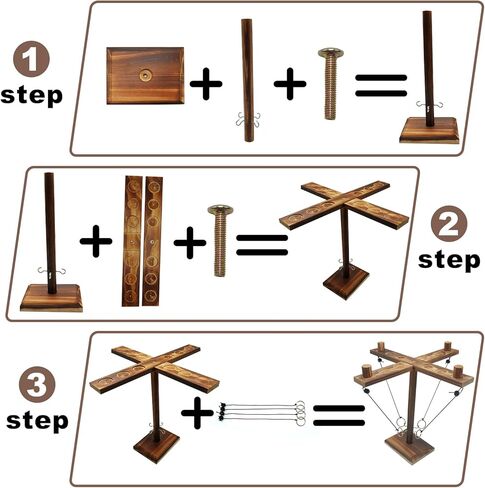 1
step

+ + =

+ + =

2
step

3
step

+ =