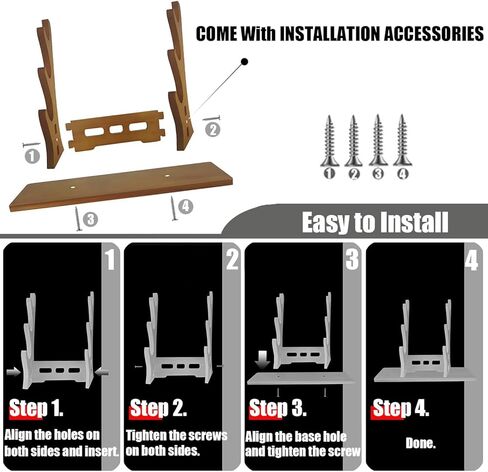 COME With INSTALLATION ACCESSORIES

1
2
3
4

1 2 3 4

Easy to Install

1
Step 1.
Align the holes on both sides and insert.

2
Step 2.
Tighten the screws on both sides.

3
Step 3.
Align the base hole and tighten the screw

4
Step 4.
Done.