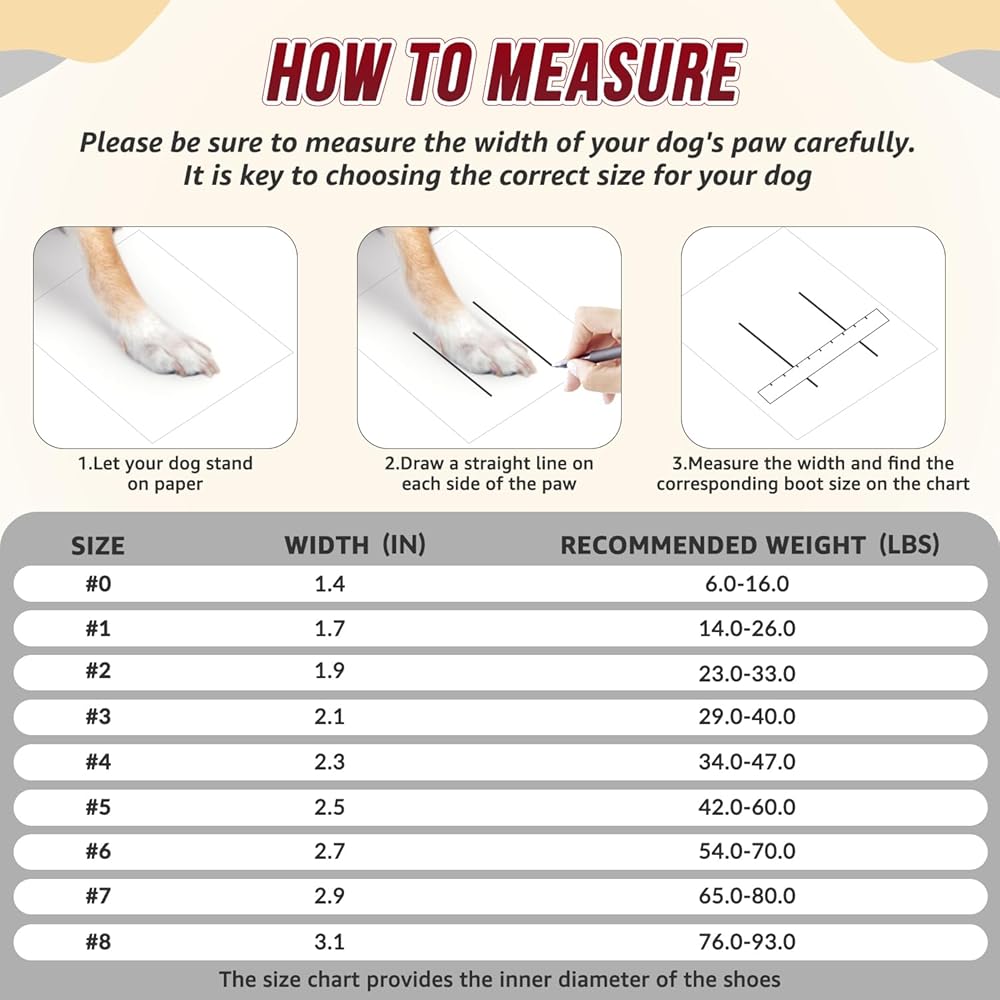 HOW TO MEASURE

Please be sure to measure the width of your dog's paw carefully. It is key to choosing the correct size for your dog

1.Let your dog stand on paper

2.Draw a straight line on each side of the paw

3.Measure the width and find the corresponding boot size on the chart

| SIZE | WIDTH (IN) | RECOMMENDED WEIGHT (LBS) |
|---|---|---|
| #0 | 1.4 | 6.0-16.0 |
| #1 | 1.7 | 14.0-26.0 |
| #2 | 1.9 | 23.0-33.0 |
| #3 | 2.1 | 29.0-40.0 |
| #4 | 2.3 | 34.0-47.0 |
| #5 | 2.5 | 42.0-60.0 |
| #6 | 2.7 | 54.0-70.0 |
| #7 | 2.9 | 65.0-80.0 |
| #8 | 3.1 | 76.0-93.0 |

The size chart provides the inner diameter of the shoes