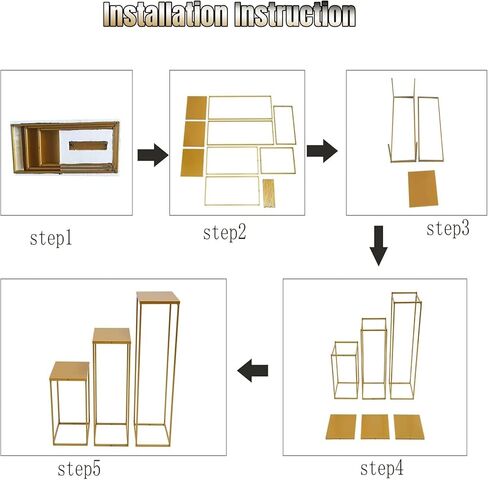 Installation Instruction

step1

step2

step3

step4

step5