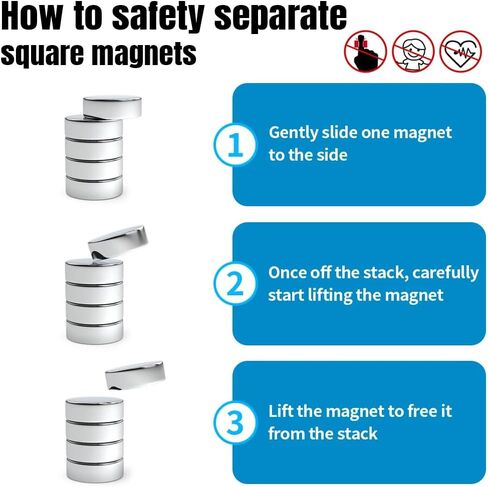 How to safety separate square magnets

1 Gently slide one magnet to the side

2 Once off the stack, carefully start lifting the magnet

3 Lift the magnet to free it from the stack