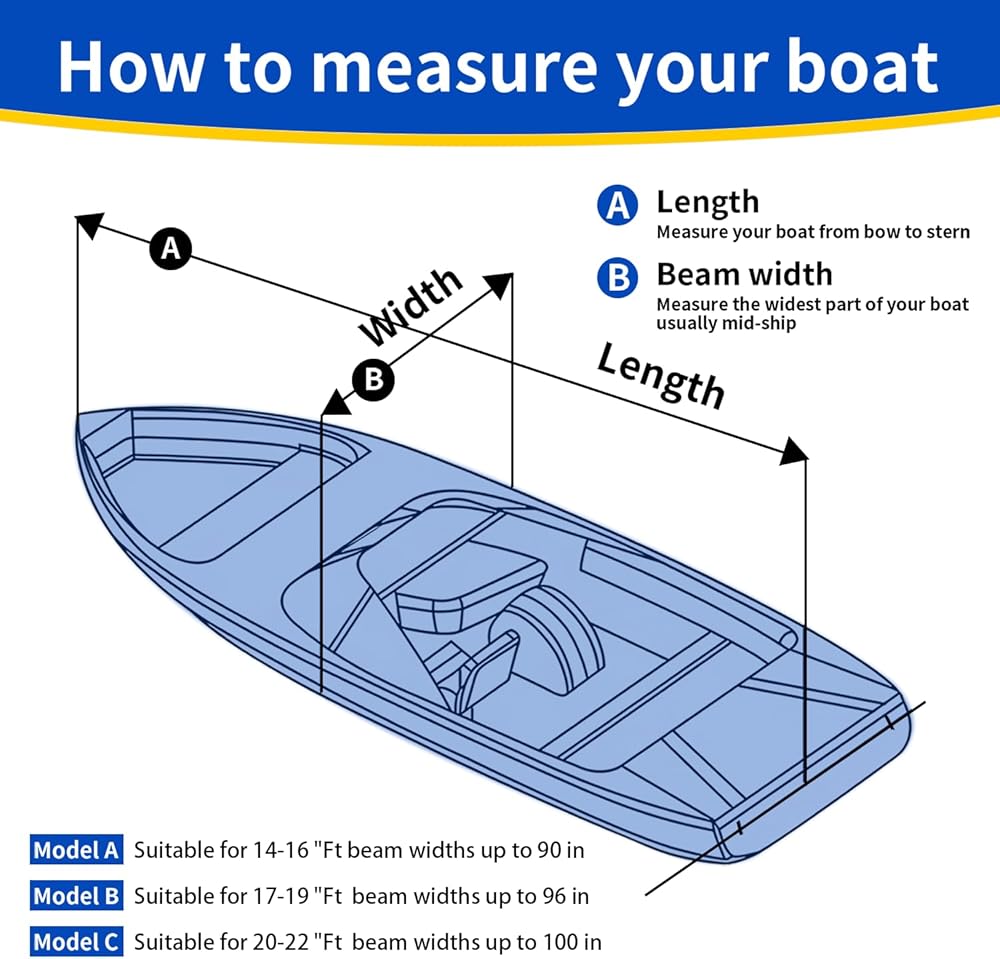 How to measure your boat

A Length
Measure your boat from bow to stern

B Beam width
Measure the widest part of your boat usually mid-ship

A

Width

B

Length

Model A Suitable for 14-16 "Ft beam widths up to 90 in

Model B Suitable for 17-19 "Ft beam widths up to 96 in

Model C Suitable for 20-22 "Ft beam widths up to 100 in