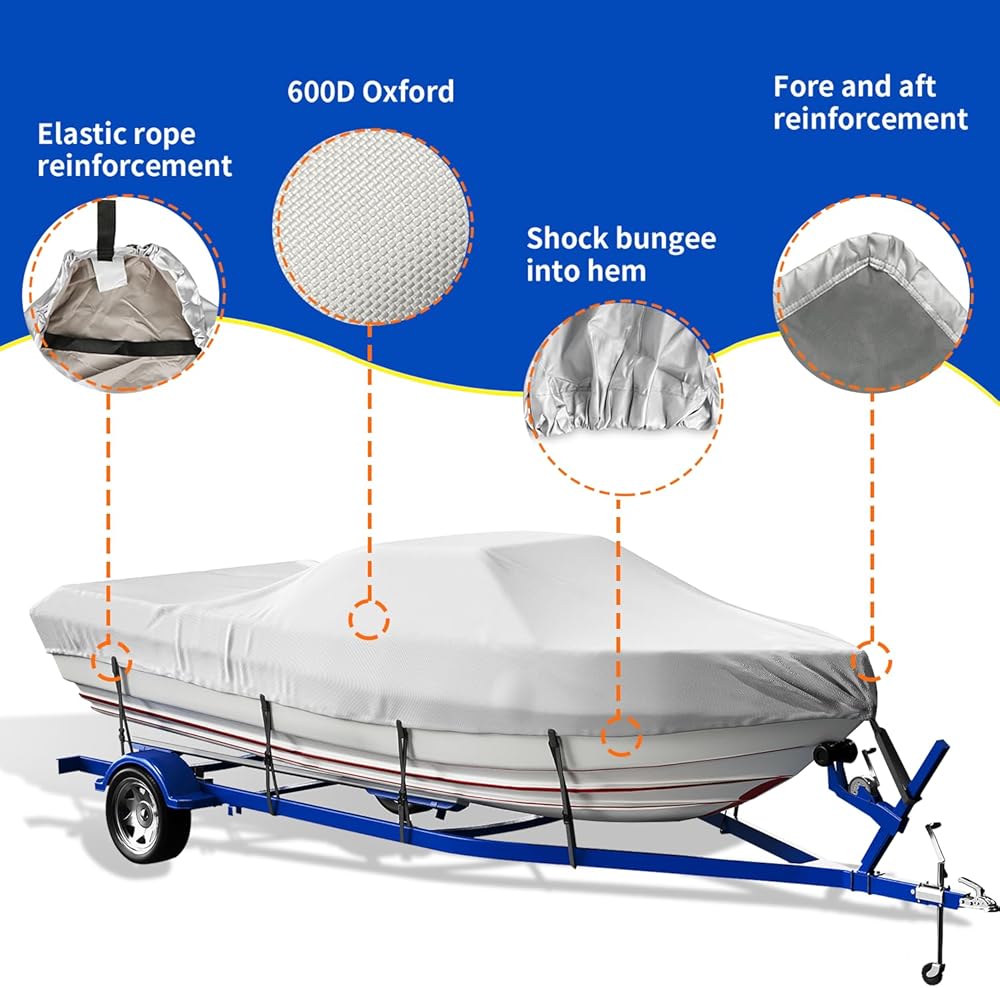 Elastic rope reinforcement

600D Oxford

Shock bungee into hem

Fore and aft reinforcement