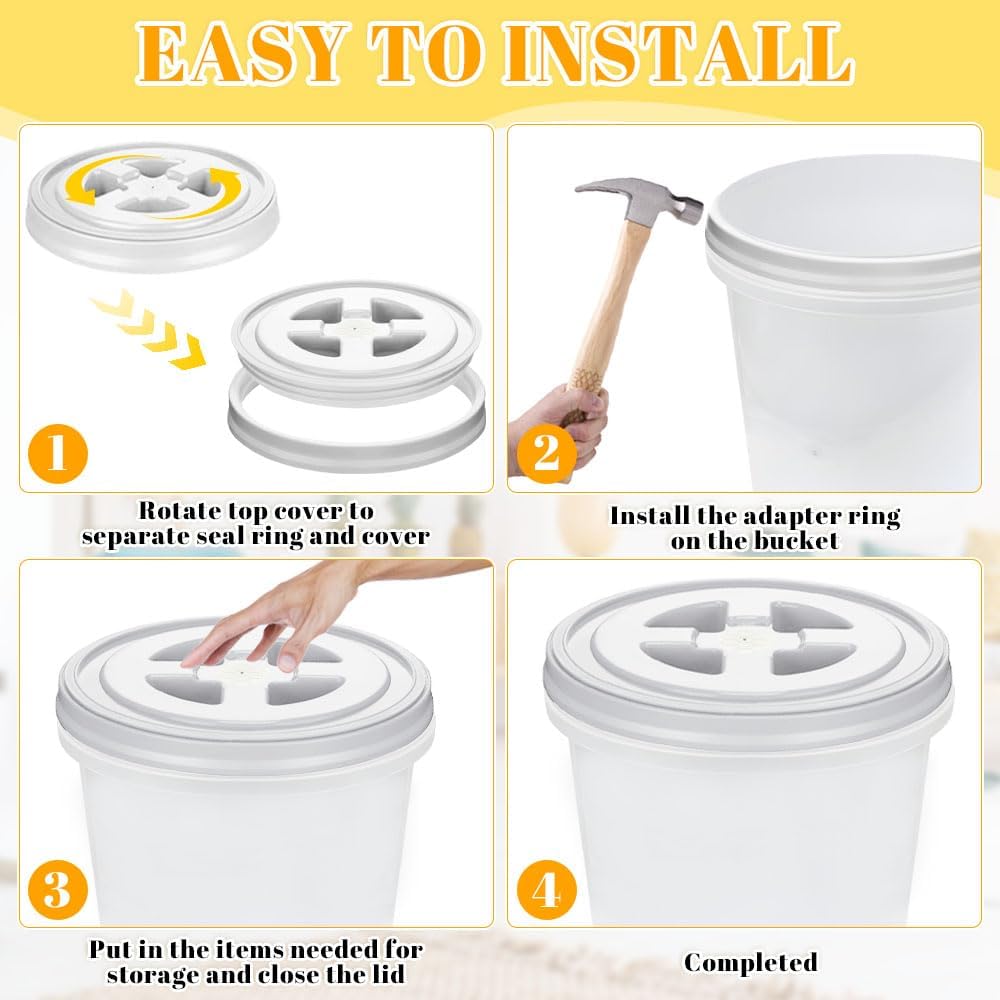 EASY TO INSTALL

1

Rotate top cover to separate seal ring and cover

2

Install the adapter ring on the bucket

3

Put in the items needed for storage and close the lid

4

Completed