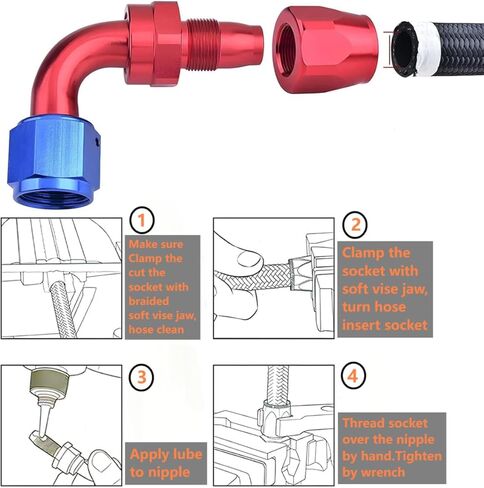 1

Make sure Clamp the cut the socket with braided soft vise jaw, hose clean

2

Clamp the socket with soft vise jaw, turn hose insert socket

3

Apply lube to nipple

4

Thread socket over the nipple by hand.Tighten by wrench