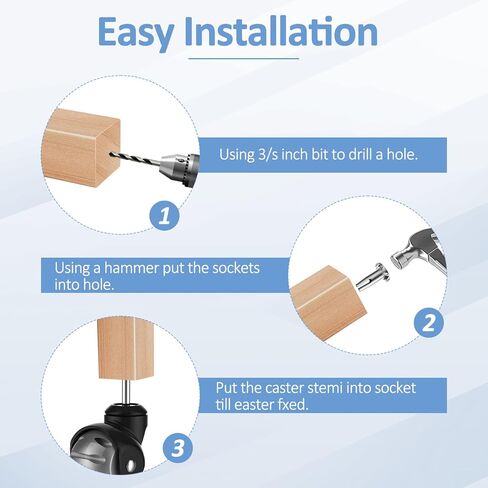 Easy Installation

Using 3/s inch bit to drill a hole.

1

Using a hammer put the sockets into hole.

2

Put the caster stemi into socket till easter fxed.

3