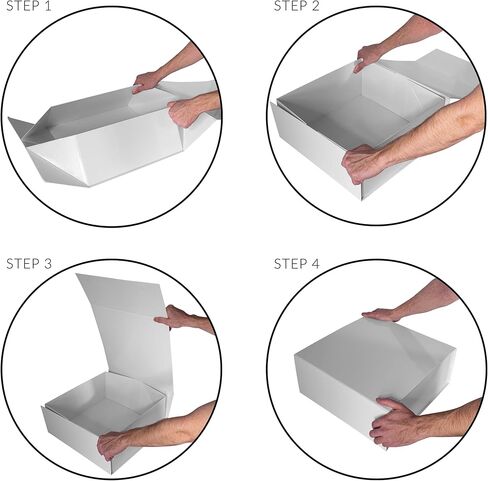 STEP 1

STEP 2

STEP 3

STEP 4