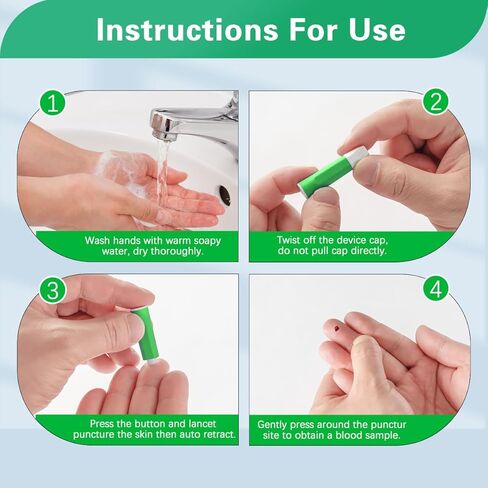 Instructions For Use

1

Wash hands with warm soapy water, dry thoroughly.

2

Twist off the device cap, do not pull cap directly.

3

Press the button and lancet puncture the skin then auto retract.

4

Gently press around the punctur site to obtain a blood sample.