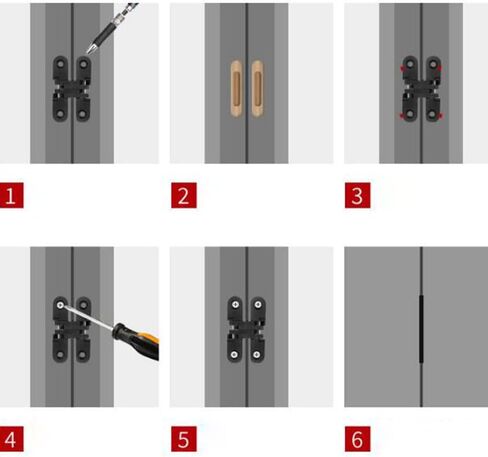 1

2

3

4

5

6