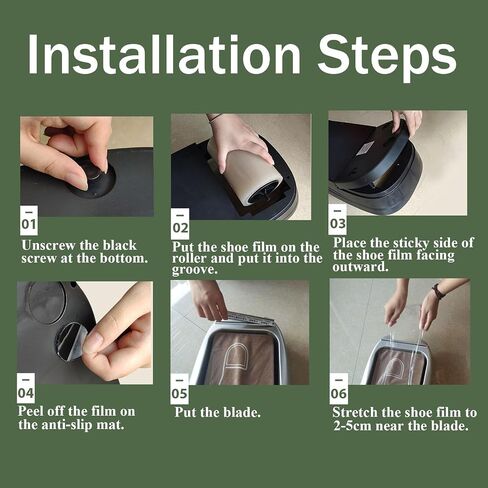 Installation Steps

01
Unscrew the black screw at the bottom.

02
Put the shoe film on the roller and put it into the groove.

03
Place the sticky side of the shoe film facing outward.

04
Peel off the film on the anti-slip mat.

05
Put the blade.

06
Stretch the shoe film to 2-5cm near the blade.