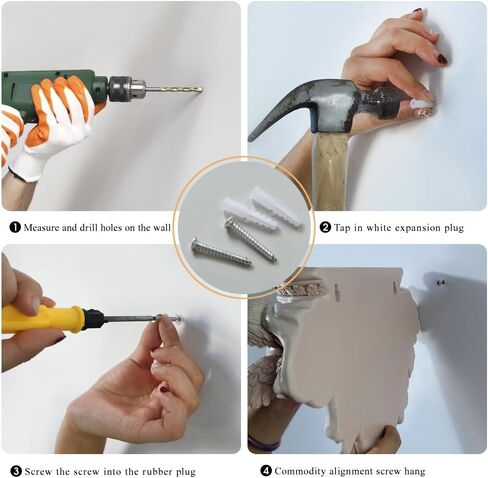 ❶ Measure and drill holes on the wall

❷ Tap in white expansion plug

❸ Screw the screw into the rubber plug

❹ Commodity alignment screw hang