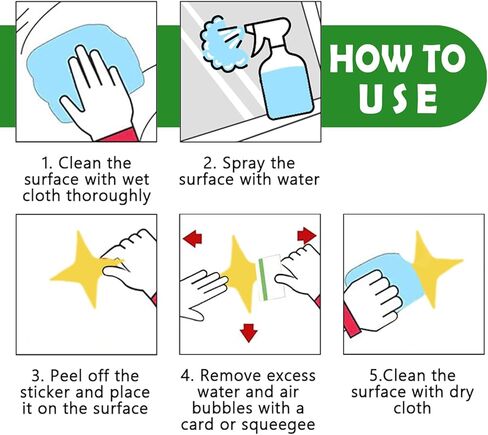 HOW TO USE

1. Clean the surface with wet cloth thoroughly

2. Spray the surface with water

3. Peel off the sticker and place it on the surface

4. Remove excess water and air bubbles with a card or squeegee

5.Clean the surface with dry cloth