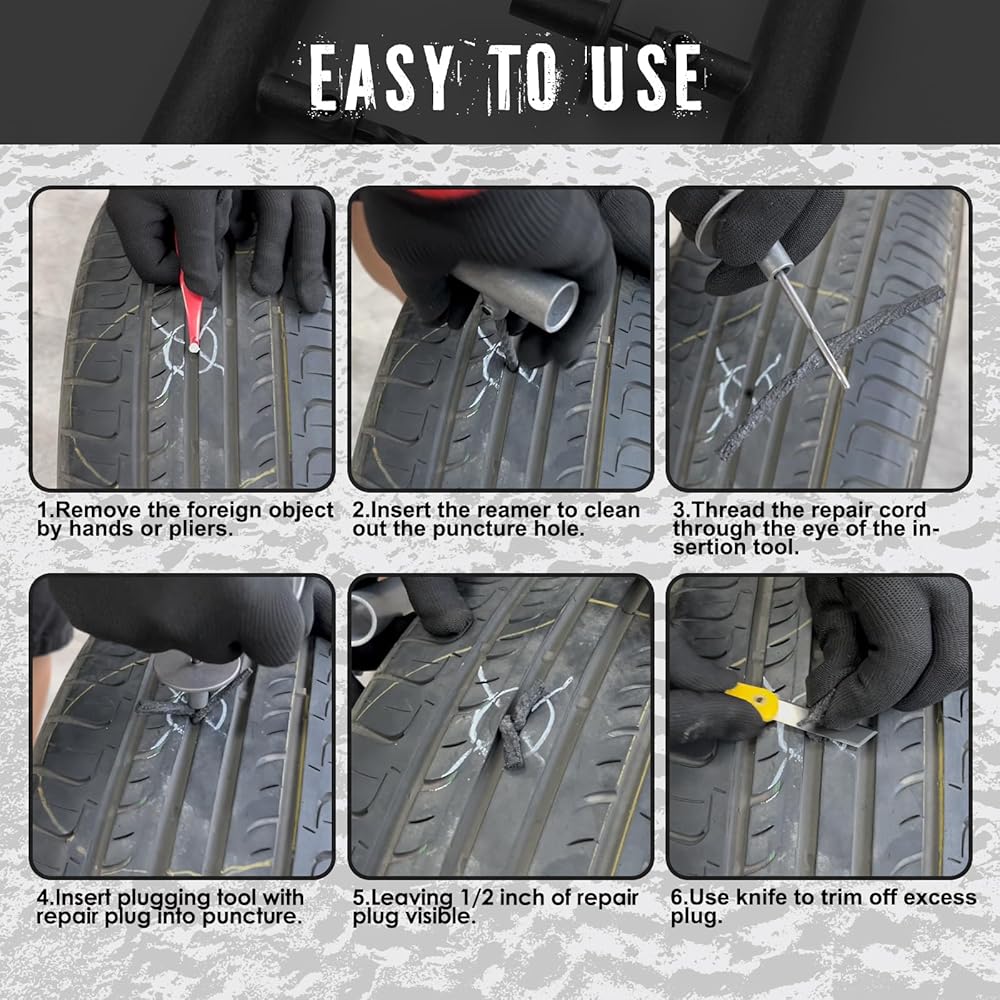 EASY TO USE

1.Remove the foreign object by hands or pliers.

2.Insert the reamer to clean out the puncture hole.

3.Thread the repair cord through the eye of the insertion tool.

4.Insert plugging tool with repair plug into puncture.

5.Leaving 1/2 inch of repair plug visible.

6.Use knife to trim off excess plug.