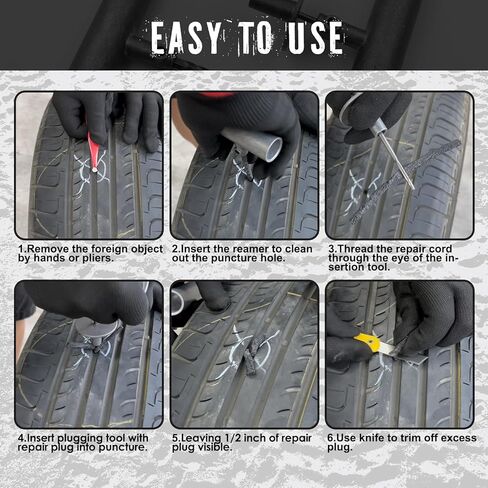 EASY TO USE

1.Remove the foreign object by hands or pliers.

2.Insert the reamer to clean out the puncture hole.

3.Thread the repair cord through the eye of the insertion tool.

4.Insert plugging tool with repair plug into puncture.

5.Leaving 1/2 inch of repair plug visible.

6.Use knife to trim off excess plug.