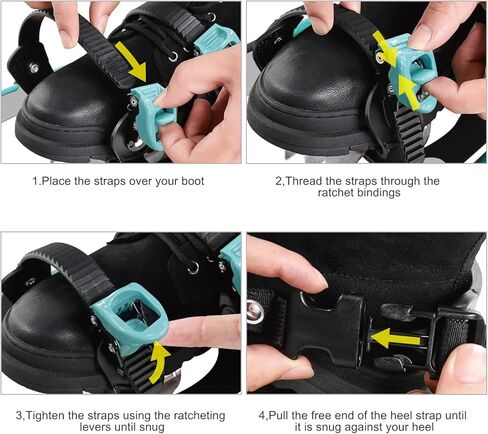 1.Place the straps over your boot

2,Thread the straps through the ratchet bindings

3,Tighten the straps using the ratcheting levers until snug

4,Pull the free end of the heel strap until it is snug against your heel