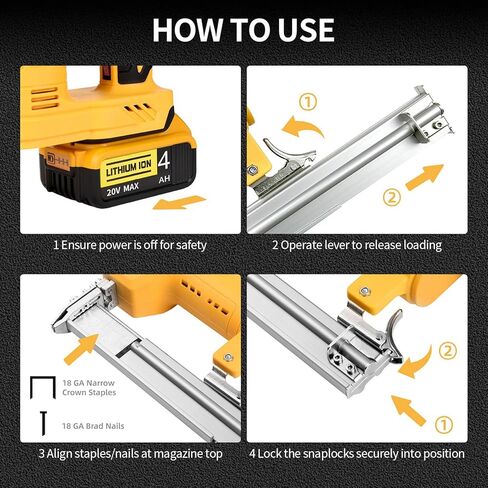 HOW TO USE

LITHIUM ION 4 AH 20V MAX

1 Ensure power is off for safety

①

②

2 Operate lever to release loading

18 GA Narrow Crown Staples

18 GA Brad Nails

3 Align staples/nails at magazine top

②

①

4 Lock the snaplocks securely into position