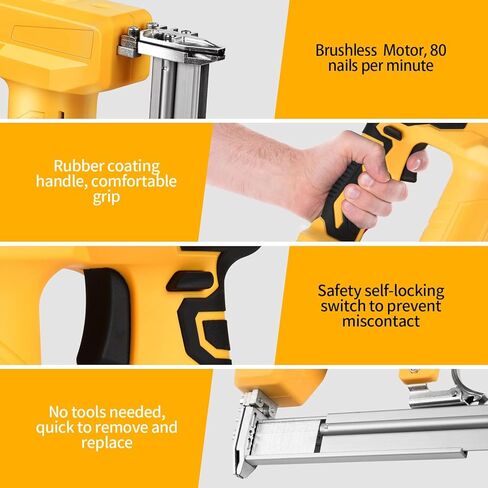 Brushless Motor, 80 nails per minute

Rubber coating handle, comfortable grip

Safety self-locking switch to prevent miscontact

No tools needed, quick to remove and replace