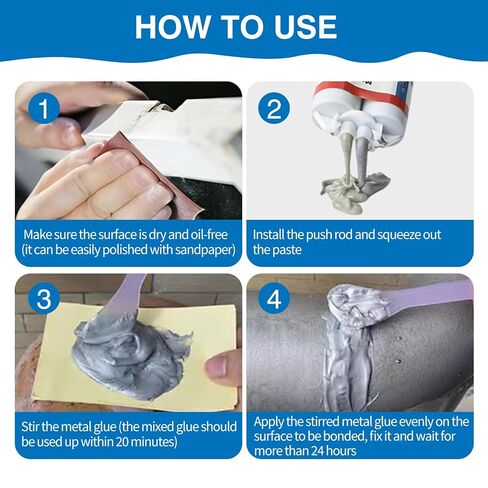 HOW TO USE

1

Make sure the surface is dry and oil-free (it can be easily polished with sandpaper)

2

Install the push rod and squeeze out the paste

3

Stir the metal glue (the mixed glue should be used up within 20 minutes)

4

Apply the stirred metal glue evenly on the surface to be bonded, fix it and wait for more than 24 hours