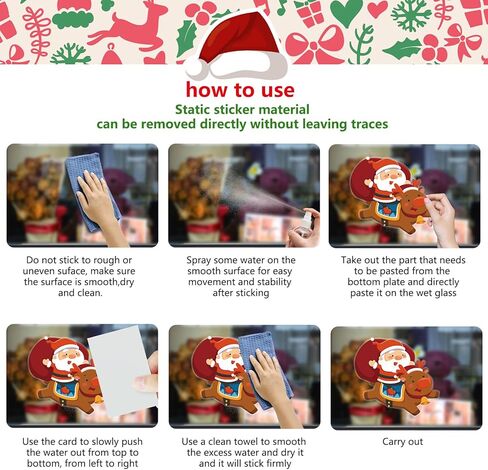 how to use
Static sticker material
can be removed directly without leaving traces

Do not stick to rough or uneven suface, make sure the surface is smooth,dry and clean.

Spray some water on the smooth surface for easy movement and stability after sticking

Take out the part that needs to be pasted from the bottom plate and directly paste it on the wet glass

Use the card to slowly push the water out from top to bottom, from left to right

Use a clean towel to smooth the excess water and dry it and it will stick firmly

Carry out